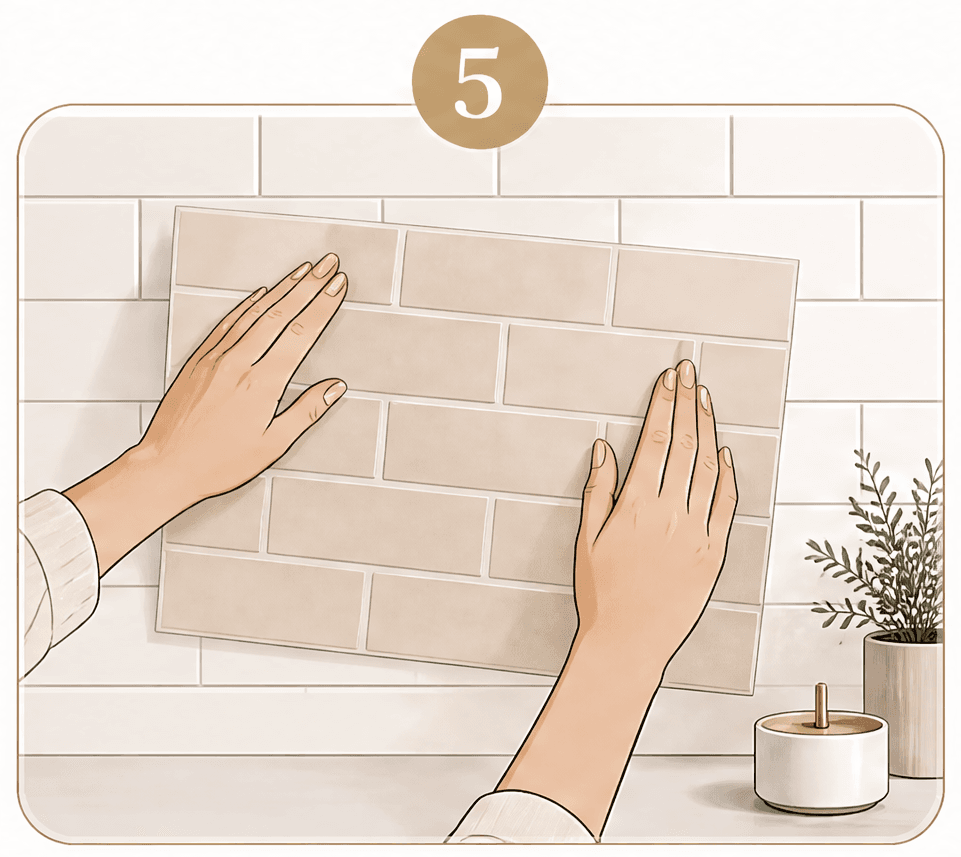 5